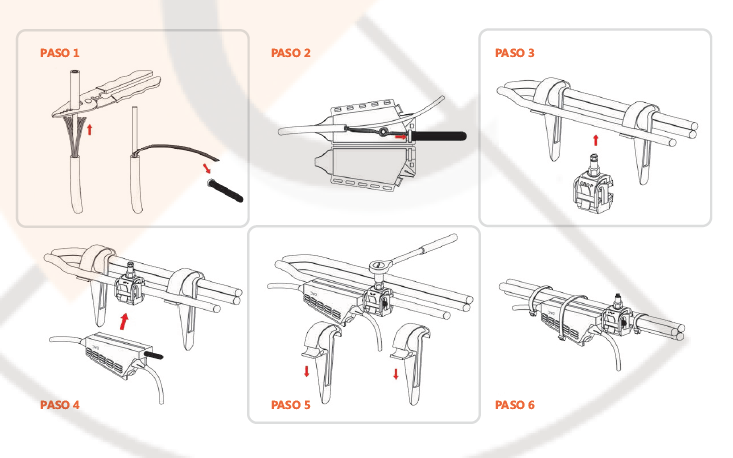 PASO 1

PASO 2

PASO 3

PASO 4

PASO 5

PASO 6