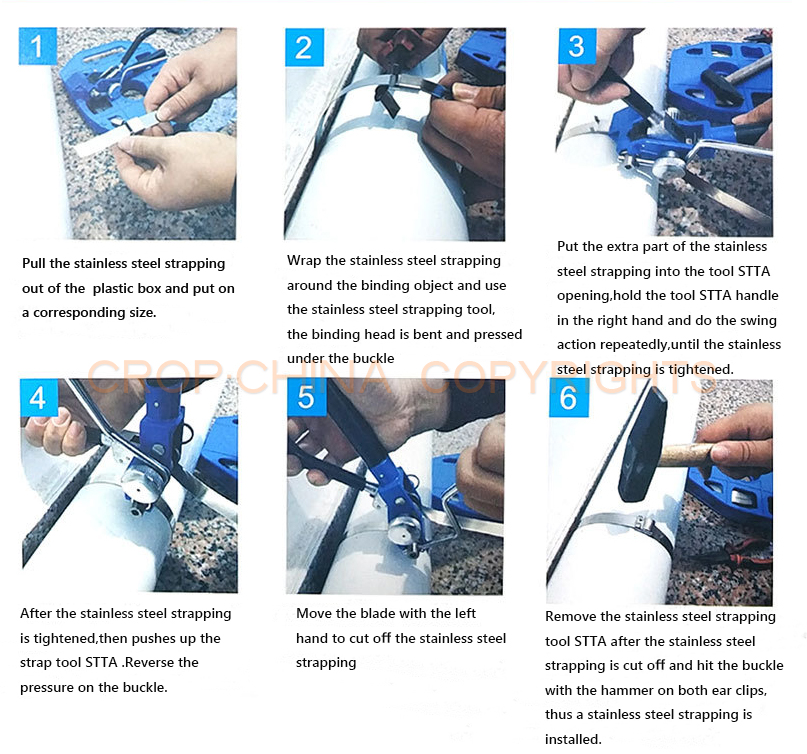 1

Pull the stainless steel strapping out of the plastic box and put on a corresponding size.

2

Wrap the stainless steel strapping around the binding object and use the stainless steel strapping tool, the binding head is bent and pressed under the buckle

3

Put the extra part of the stainless steel strapping into the tool STTA opening,hold the tool STTA handle in the right hand and do the swing action repeatedly,until the stainless steel strapping is tightened.

CROP CHINA COPYRIGHTS

4

After the stainless steel strapping is tightened,then pushes up the strap tool STTA .Reverse the pressure on the buckle.

5

Move the blade with the left hand to cut off the stainless steel strapping

6

Remove the stainless steel strapping tool STTA after the stainless steel strapping is cut off and hit the buckle with the hammer on both ear clips, thus a stainless steel strapping is installed.